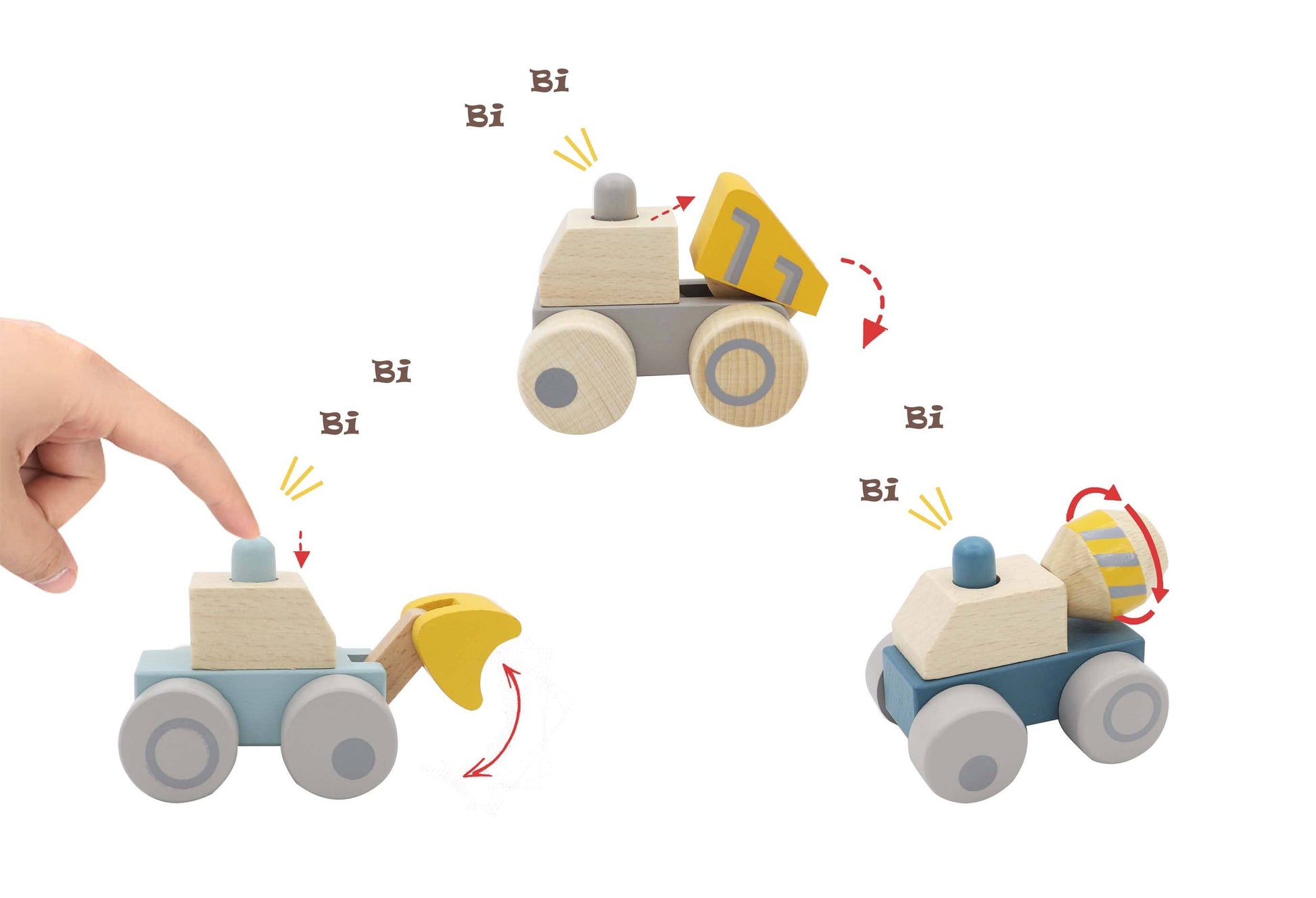 Bi
Bi

Bi
Bi

Bi
Bi