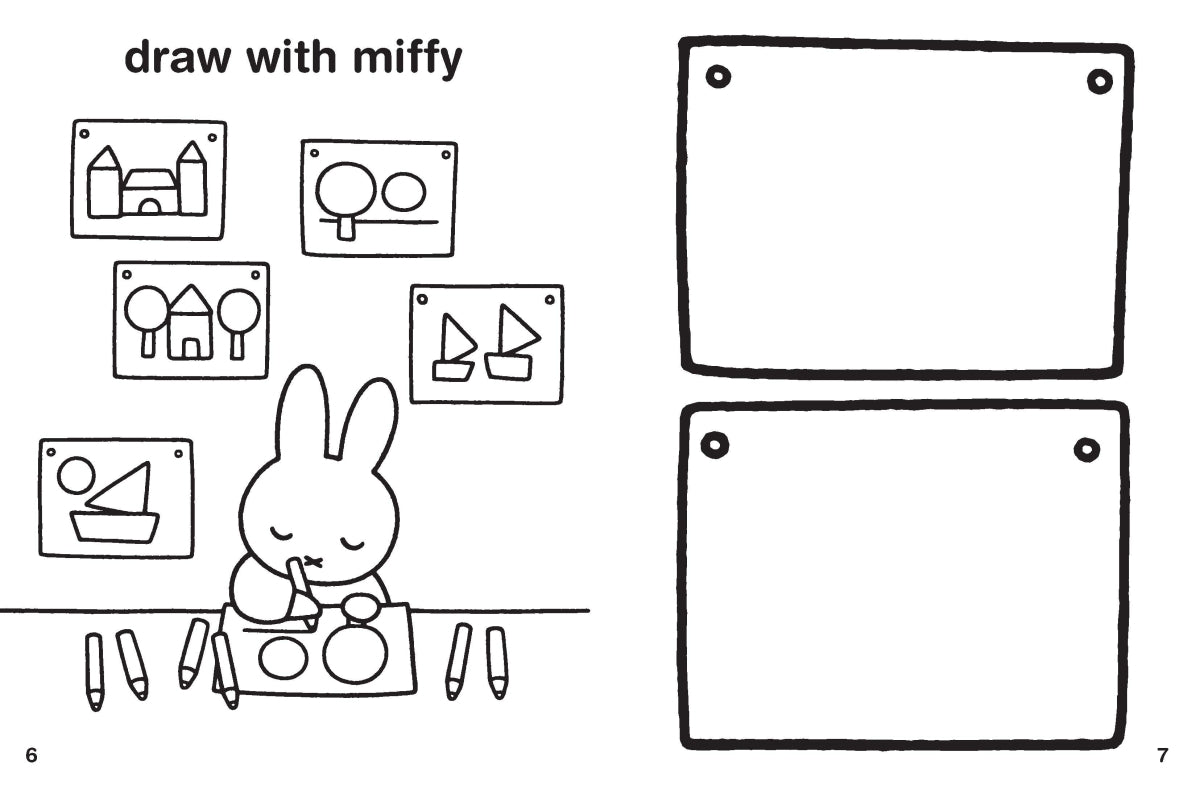 draw with miffy

6

7